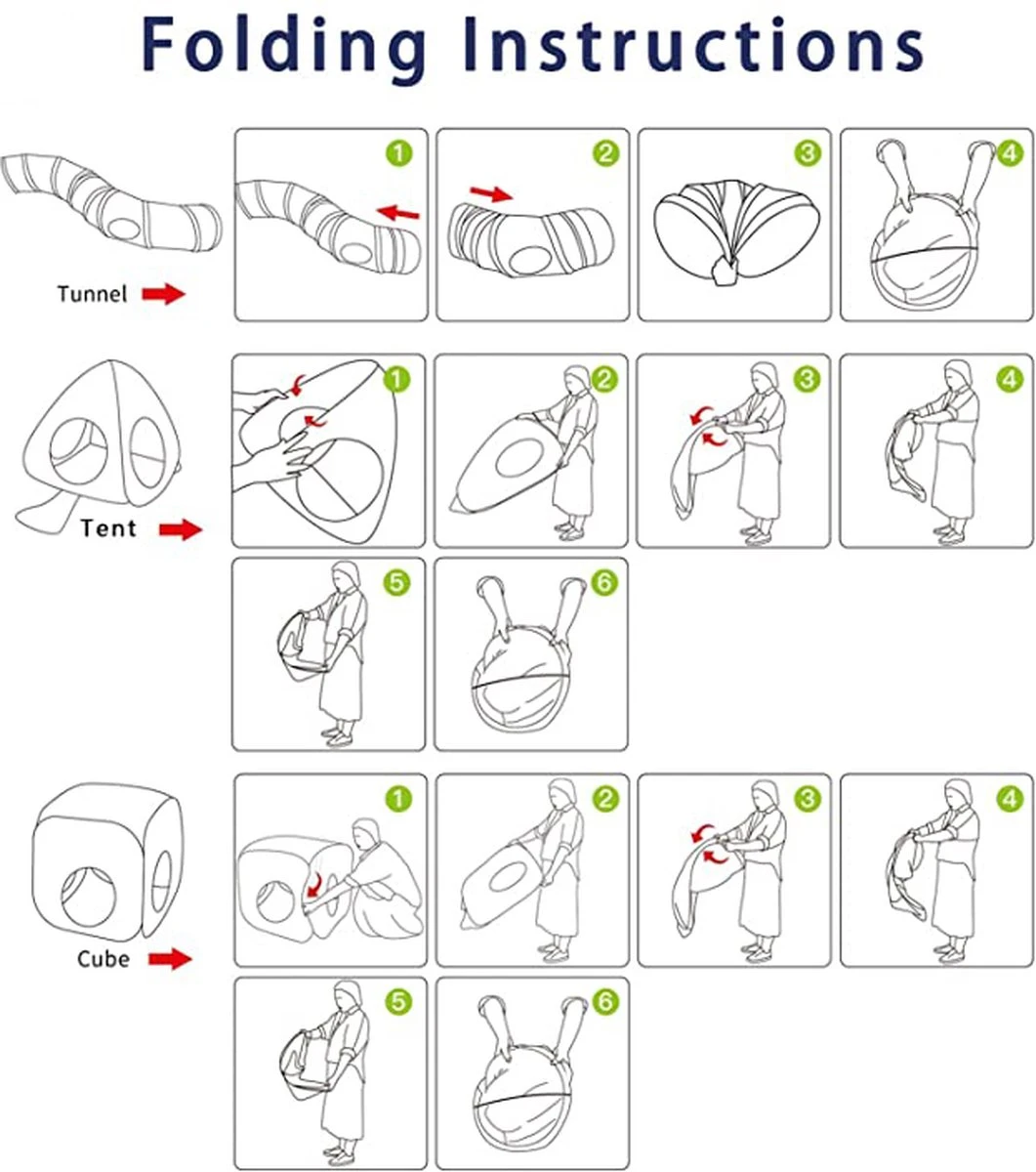 Folding Instructions

Tunnel

1

2

3

4

Tent

1

2

3

4

5

6

Cube

1

2

3

4

5

6