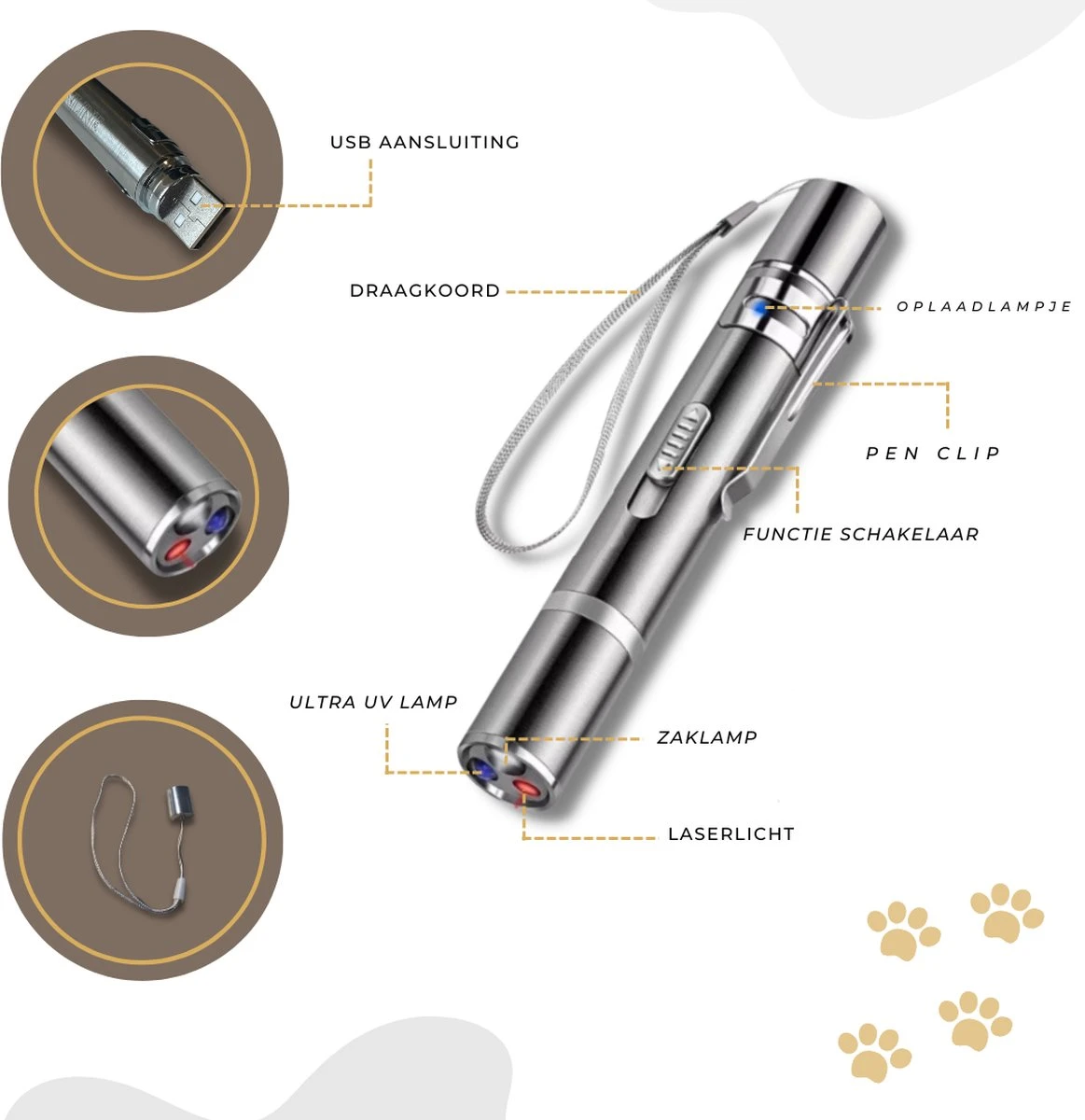 USB AANSLUITING

DRAAGKOORD

OPLAADLAMPJE

PEN CLIP

FUNCTIE SCHAKELAAR

ULTRA UV LAMP

ZAKLAMP

LASERLICHT