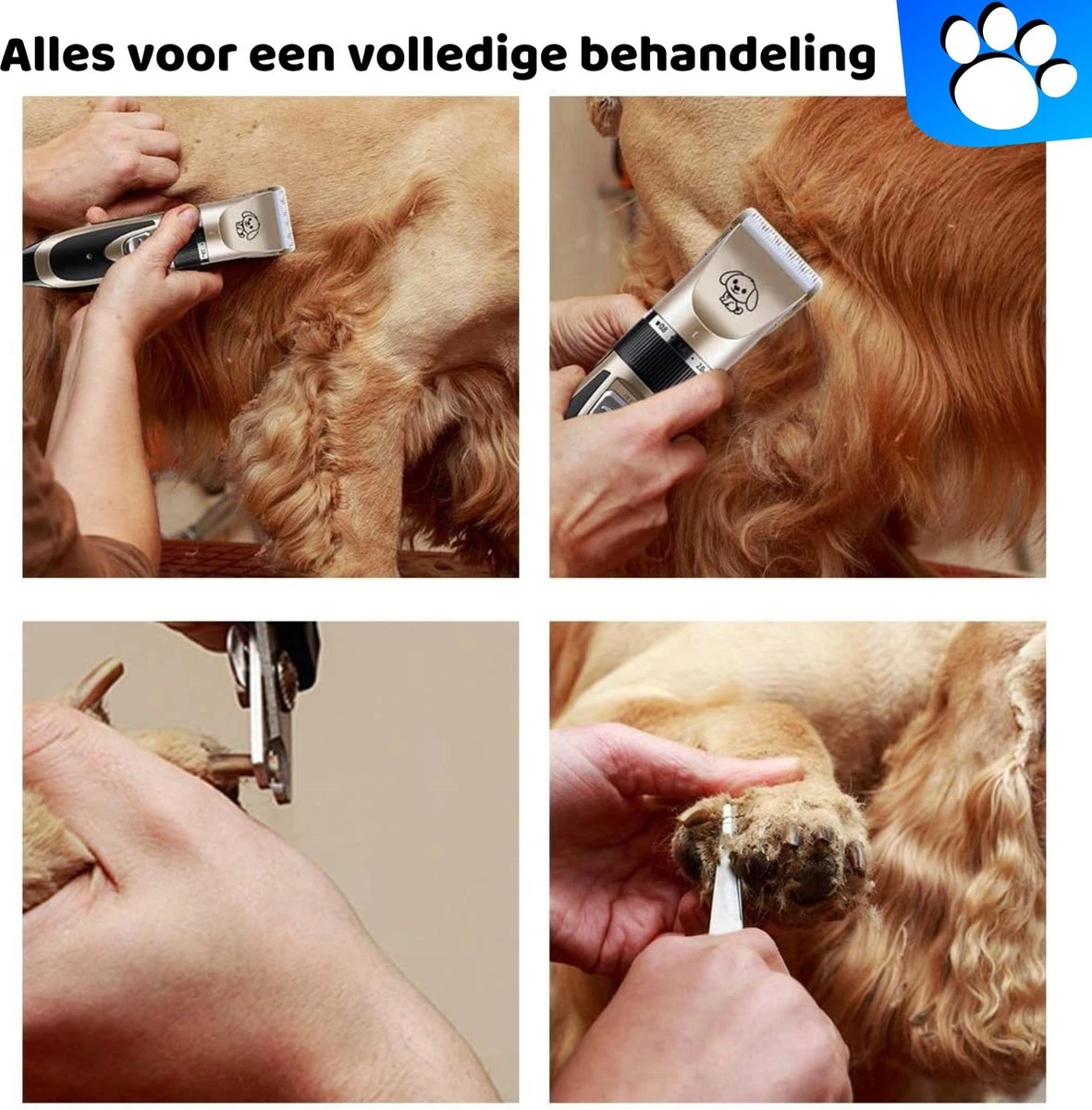 Alles voor een volledige behandeling