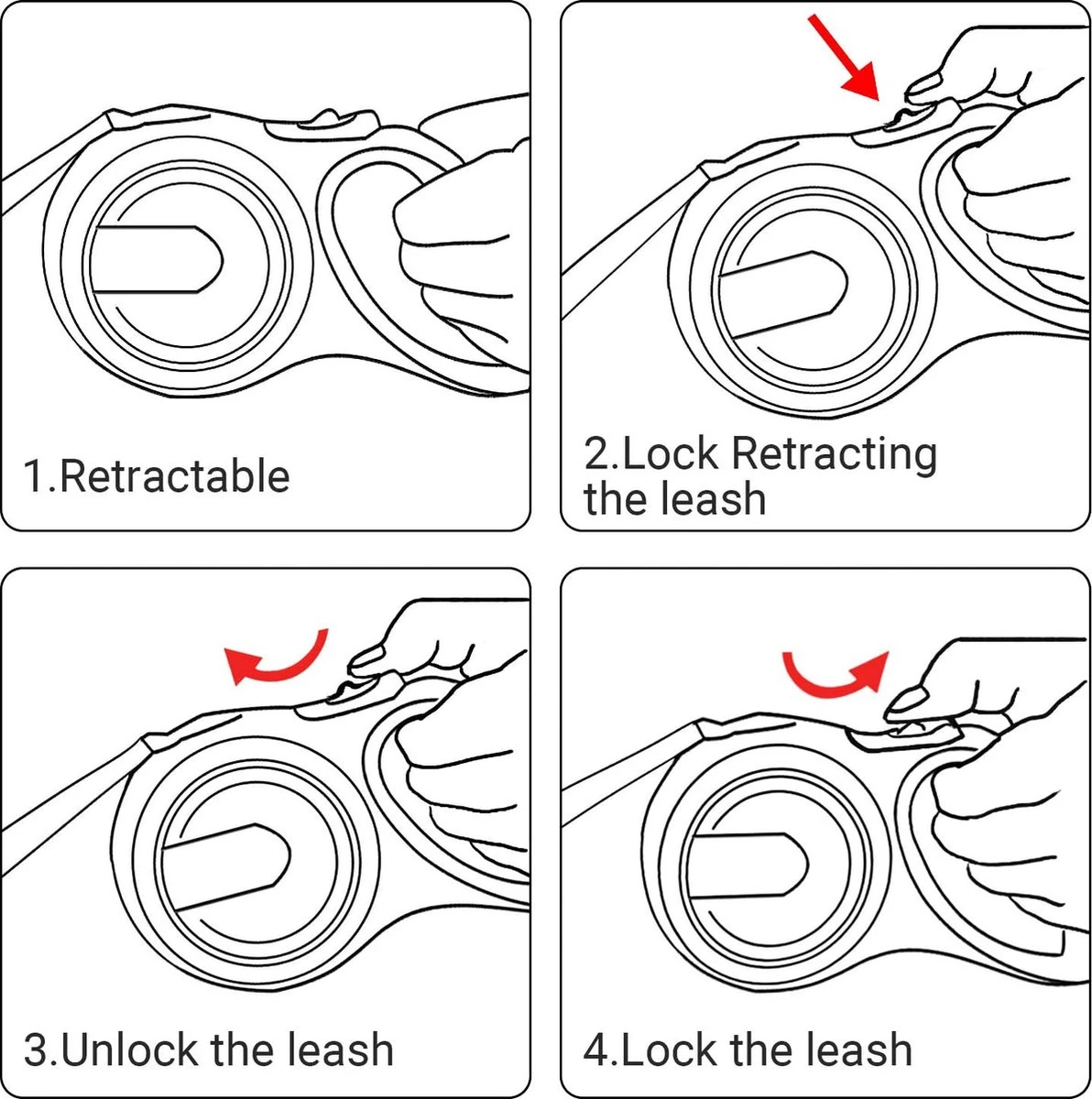 1.Retractable

2.Lock Retracting the leash

3.Unlock the leash

4.Lock the leash